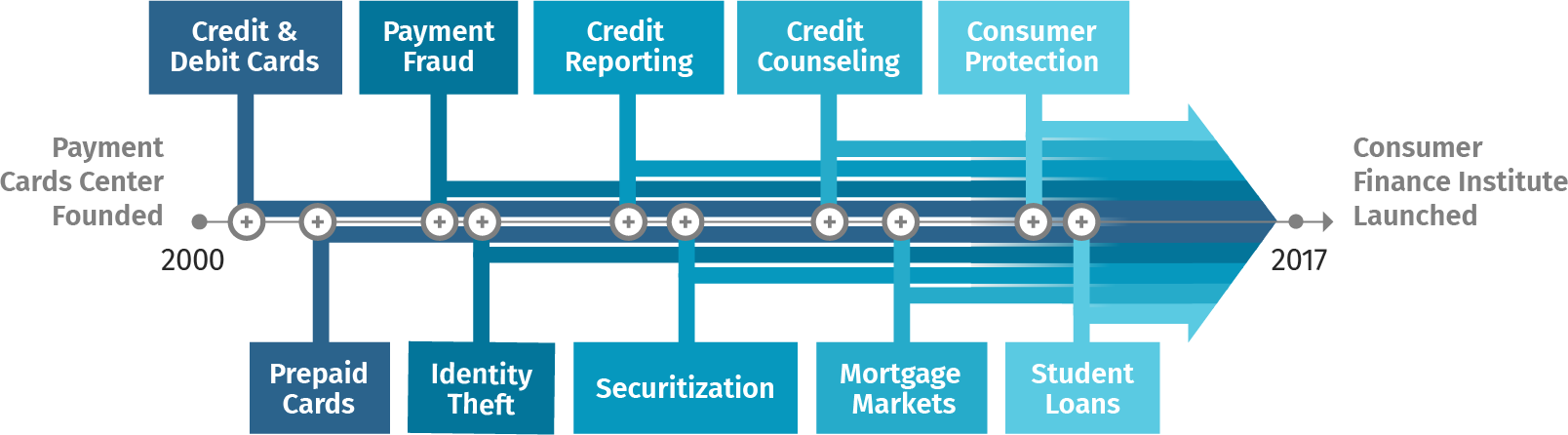 Credit & Debit Cards

Payment Fraud

Credit Reporting

Credit Counseling

Consumer Protection

Payment Cards Center Founded

2000

Consumer Finance Institute Launched

2017

Prepaid Cards

Identity Theft

Securitization

Mortgage Markets

Student Loans